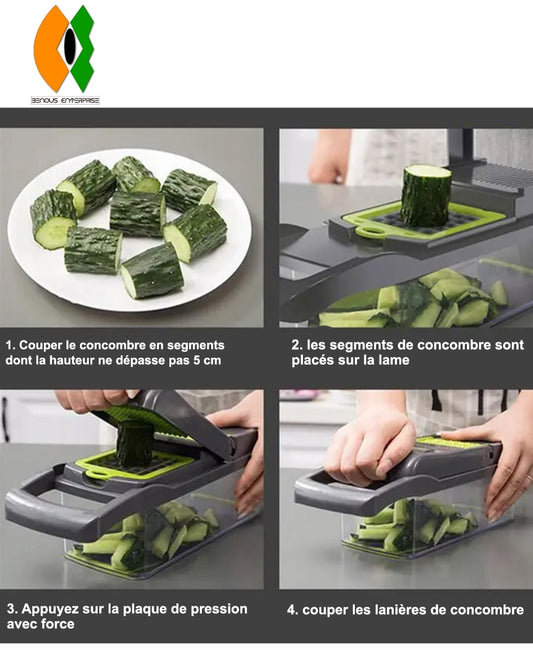 BENOUS ENTERPRISE

1. Couper le concombre en segments dont la hauteur ne dépasse pas 5 cm

2. les segments de concombre sont placés sur la lame

3. Appuyez sur la plaque de pression avec force

4. couper les lanières de concombre